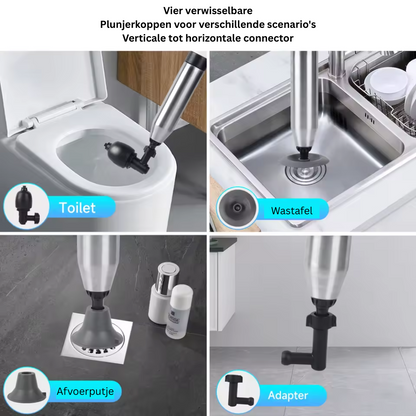 Vier verwisselbare
Plunjerkoppen voor verschillende scenario's
Verticale tot horizontale connector

Toilet

Wastafel

Afvoerputje

Adapter