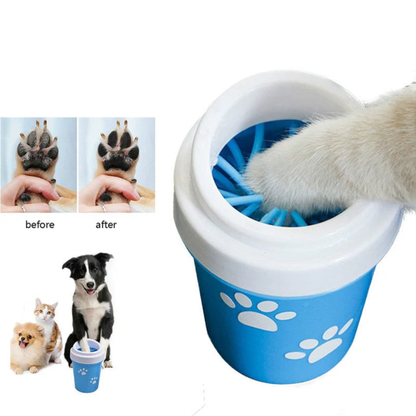 before

after