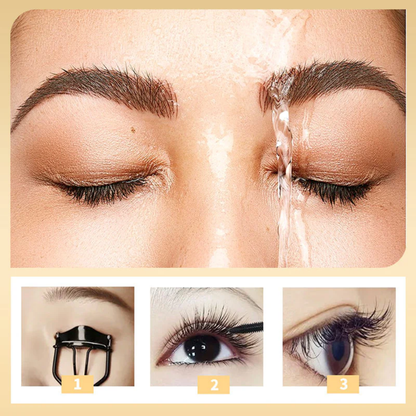 1

2

3