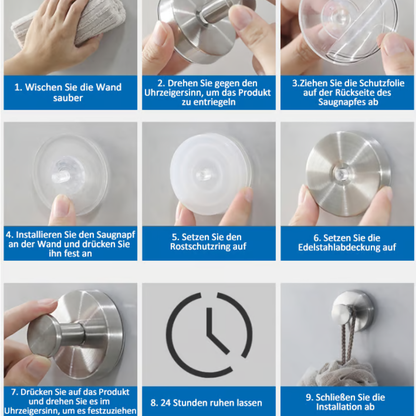 1. Wischen Sie die Wand sauber

2. Drehen Sie gegen den Uhrzeigersinn, um das Produkt zu entriegeln

3.Ziehen Sie die Schutzfolie auf der Rückseite des Saugnapfes ab

4. Installieren Sie den Saugnapf an der Wand und drücken Sie ihn fest an

5. Setzen Sie den Rostschutzring auf

6. Setzen Sie die Edelstahlabdeckung auf

7. Drücken Sie auf das Produkt und drehen Sie es im Uhrzeigersinn, um es festzuziehen

8. 24 Stunden ruhen lassen

9. Schließen Sie die Installation ab