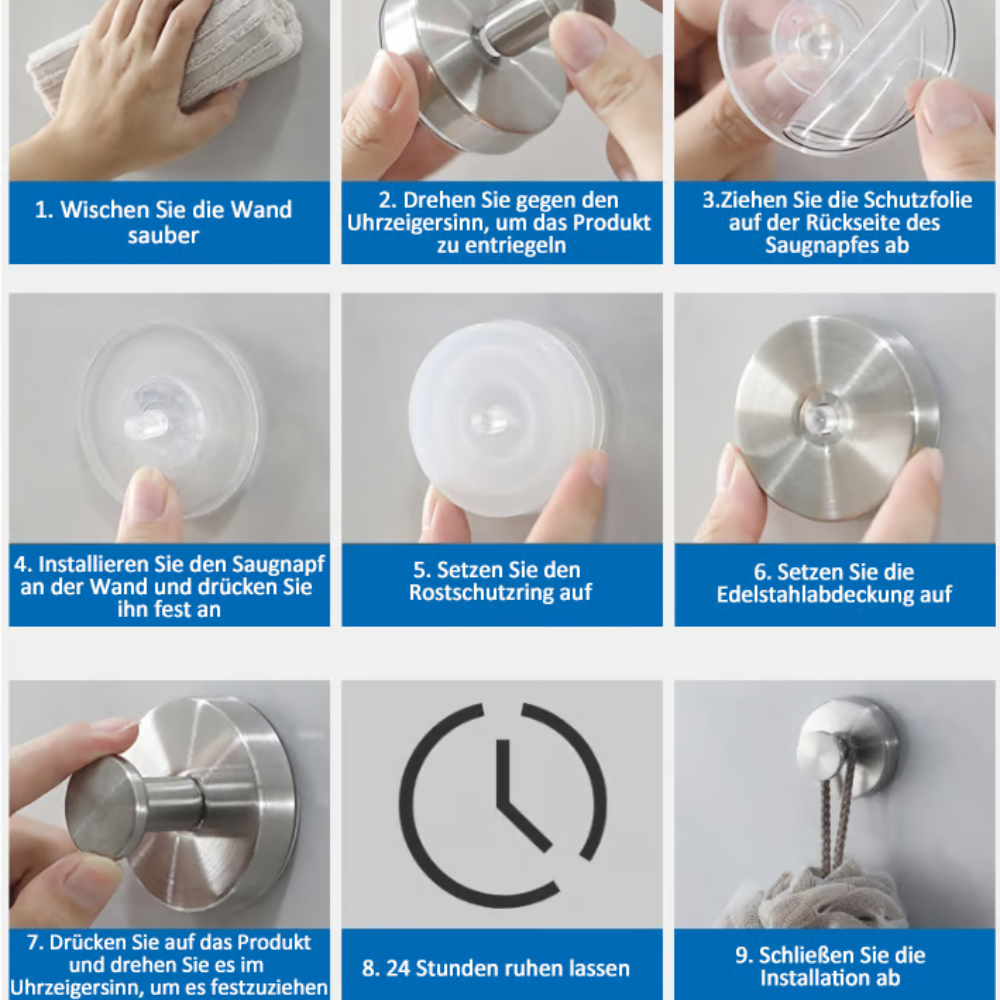 1. Wischen Sie die Wand sauber

2. Drehen Sie gegen den Uhrzeigersinn, um das Produkt zu entriegeln

3.Ziehen Sie die Schutzfolie auf der Rückseite des Saugnapfes ab

4. Installieren Sie den Saugnapf an der Wand und drücken Sie ihn fest an

5. Setzen Sie den Rostschutzring auf

6. Setzen Sie die Edelstahlabdeckung auf

7. Drücken Sie auf das Produkt und drehen Sie es im Uhrzeigersinn, um es festzuziehen

8. 24 Stunden ruhen lassen

9. Schließen Sie die Installation ab