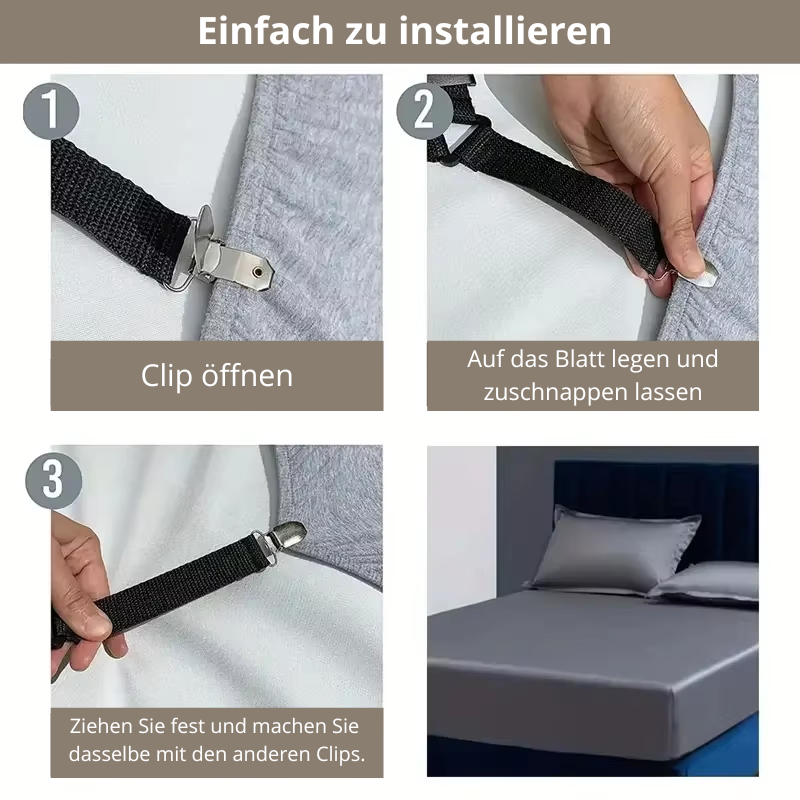 Einfach zu installieren

1

Clip öffnen

2

Auf das Blatt legen und zuschnappen lassen

3

Ziehen Sie fest und machen Sie dasselbe mit den anderen Clips.