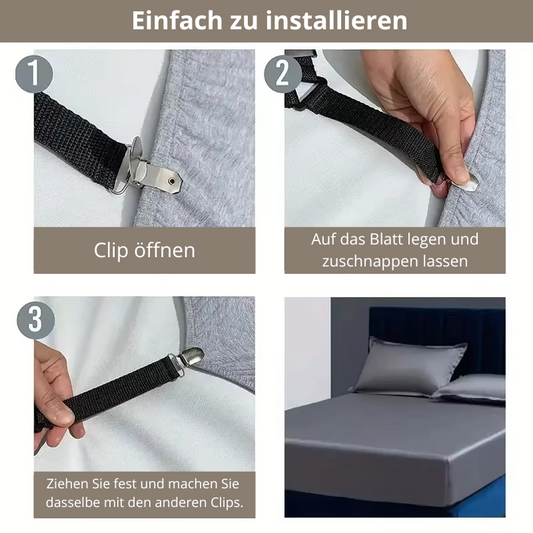 Einfach zu installieren

1

Clip öffnen

2

Auf das Blatt legen und zuschnappen lassen

3

Ziehen Sie fest und machen Sie dasselbe mit den anderen Clips.